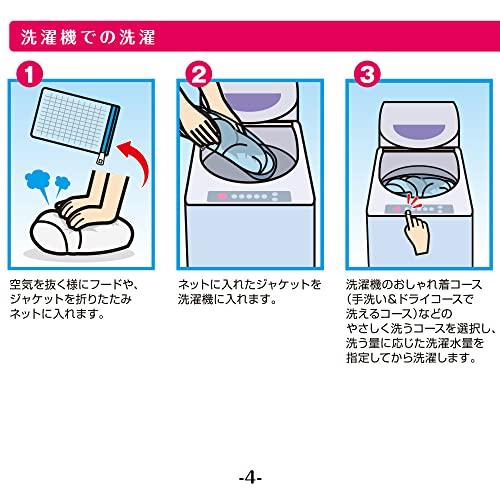 洗濯機での洗濯

1

空気を抜く様にフードや、ジャケットを折りたたみネットに入れます。

2

ネットに入れたジャケットを洗濯機に入れます。

3

洗濯機のおしゃれ着コース（手洗い＆ドライコースで洗えるコース）などのやさしく洗うコースを選択し、洗う量に応じた洗濯水量を指定してから洗濯します。

-4-