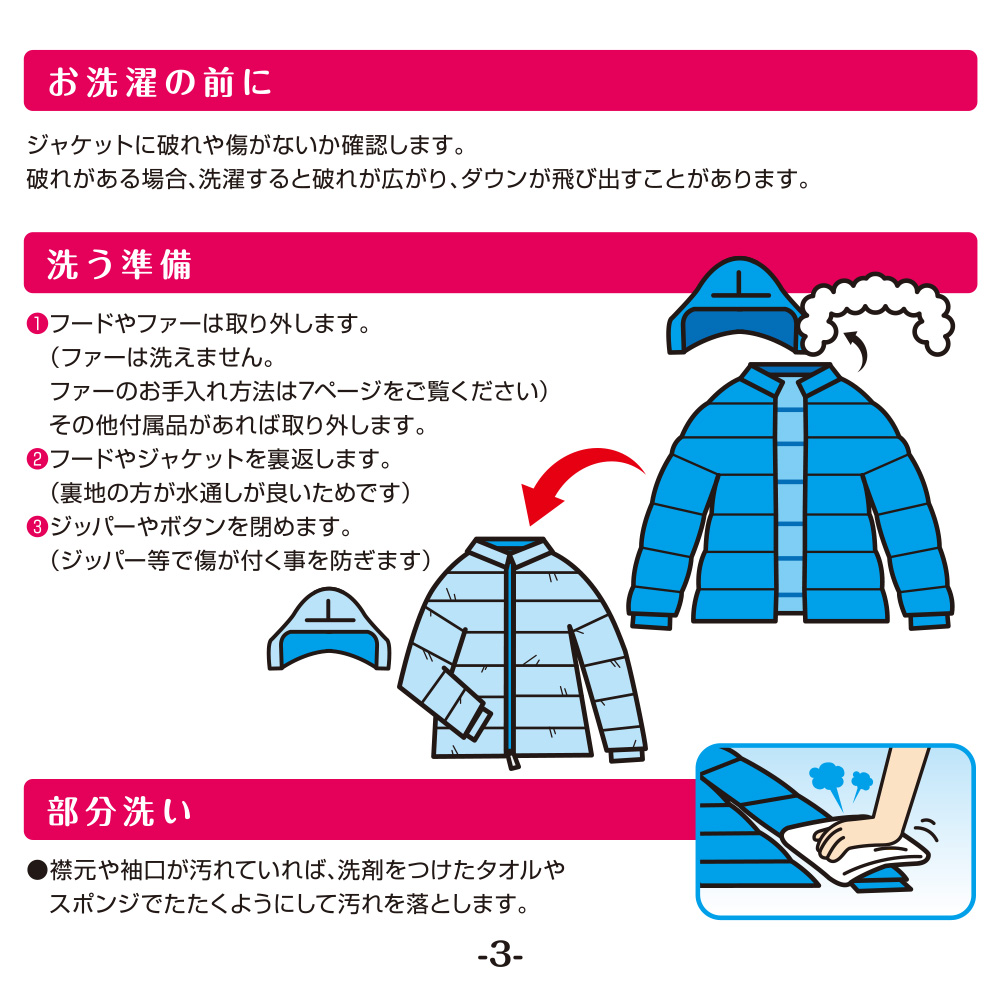 お洗濯の前に

ジャケットに破れや傷がないか確認します。
破れがある場合、洗濯すると破れが広がり、ダウンが飛び出すことがあります。

洗う準備

❶フードやファーは取り外します。
（ファーは洗えません。
ファーのお手入れ方法は7ページをご覧ください）
その他付属品があれば取り外します。
❷フードやジャケットを裏返します。
（裏地の方が水通しが良いためです）
❸ジッパーやボタンを閉めます。
（ジッパー等で傷が付く事を防ぎます）

部分洗い

●襟元や袖口が汚れていれば、洗剤をつけたタオルやスポンジでたたくようにして汚れを落とします。

-3-